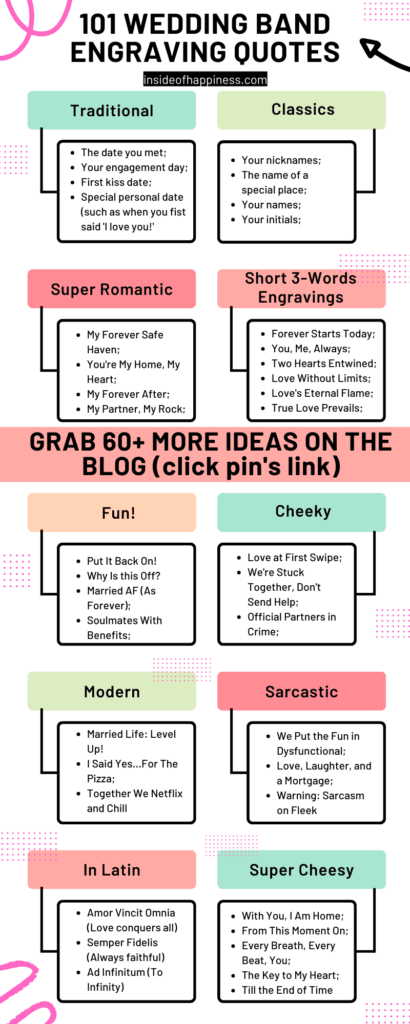 101 WEDDING BAND ENGRAVING QUOTES

insideofhappiness.com

Traditional

- The date you met;
- Your engagement day;
- First kiss date;
- Special personal date (such as when you fist said 'I love you!'

Classics

- Your nicknames;
- The name of a special place;
- Your names;
- Your initials;

Super Romantic

- My Forever Safe Haven;
- You're My Home, My Heart;
- My Forever After;
- My Partner, My Rock;

Short 3-Words Engravings

- Forever Starts Today;
- You, Me, Always;
- Two Hearts Entwined;
- Love Without Limits;
- Love's Eternal Flame;
- True Love Prevails;

GRAB 60+ MORE IDEAS ON THE BLOG (click pin's link)

Fun!

- Put It Back On!
- Why Is this Off?
- Married AF (As Forever);
- Soulmates With Benefits;

Cheeky

- Love at First Swipe;
- We're Stuck Together, Don't Send Help;
- Official Partners in Crime;

Modern

- Married Life: Level Up!
- I Said Yes...For The Pizza;
- Together We Netflix and Chill

Sarcastic

- We Put the Fun in Dysfunctional;
- Love, Laughter, and a Mortgage;
- Warning: Sarcasm on Fleek

In Latin

- Amor Vincit Omnia (Love conquers all)
- Semper Fidelis (Always faithful)
- Ad Infinitum (To Infinity)

Super Cheesy

- With You, I Am Home;
- From This Moment On;
- Every Breath, Every Beat, You;
- The Key to My Heart;
- Till the End of Time